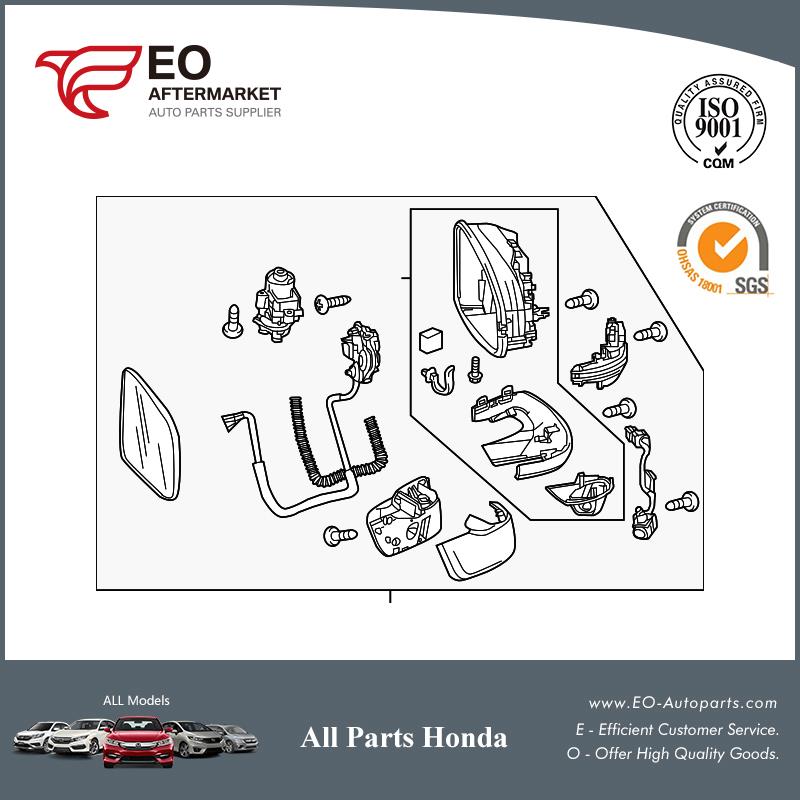 EO
AFTERMARKET
AUTO PARTS SUPPLIER

QUALITY ASSURED FIRM
ISO
9001
CQM

SYSTEM CERTIFICATION
OHSAS 18001
SGS

ALL Models

All Parts Honda

www.EO-Autoparts.com
E - Efficient Customer Service.
O - Offer High Quality Goods.